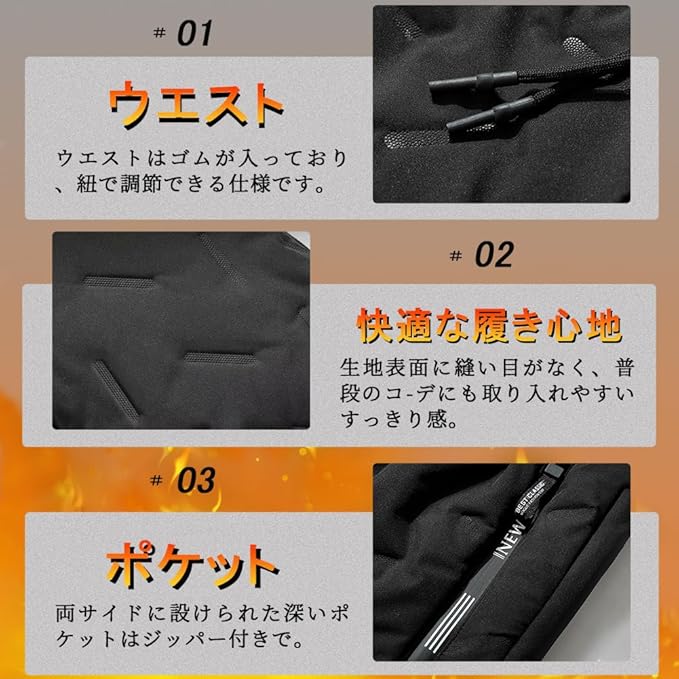 # 01

ウエスト

ウエストはゴムが入っており、紐で調節できる仕様です。

# 02

快適な履き心地

生地表面に縫い目がなく、普段のコ-デにも取り入れやすいすっきり感。

# 03

ポケット

両サイドに設けられた深いポケットはジッパー付きで。

NEW
BEST CLASSIC